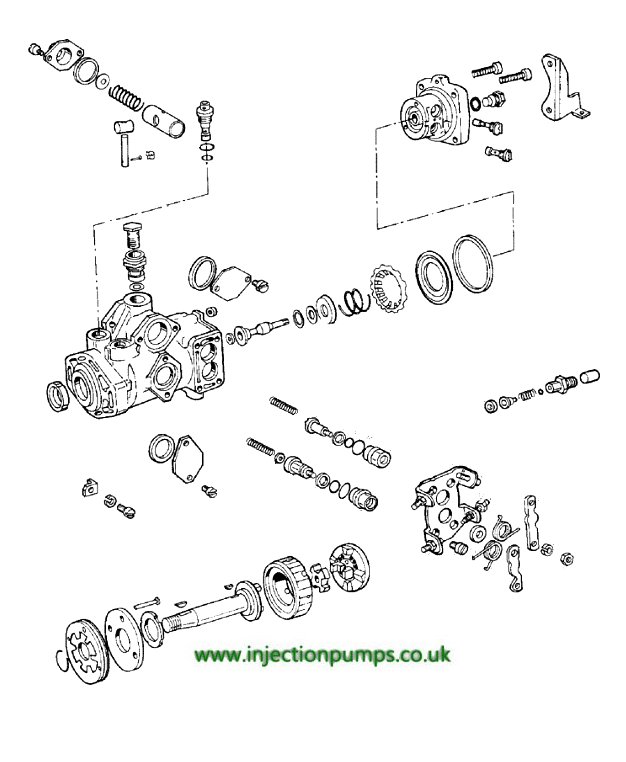 www.injectionpumps.co.uk