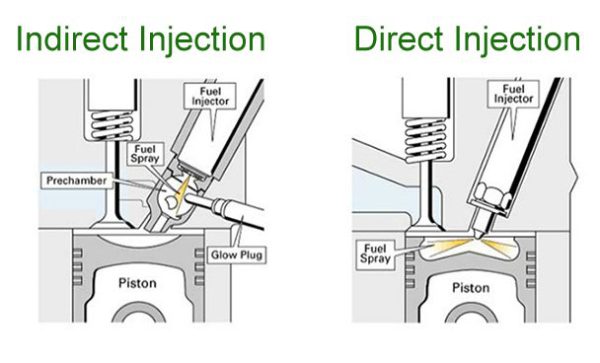 Indirect Injection

Fuel Injector

Fuel Spray

Prechamber

Glow Plug

Piston

Direct Injection

Fuel Injector

Fuel Spray

Piston