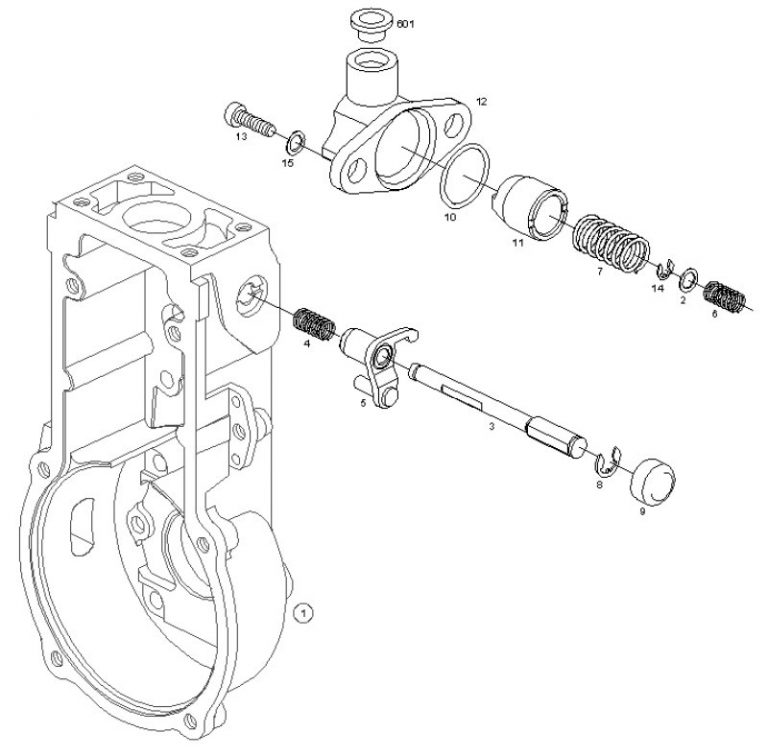 601
12
13
15
10
11
7
14
2
6
4
5
3
8
9
1