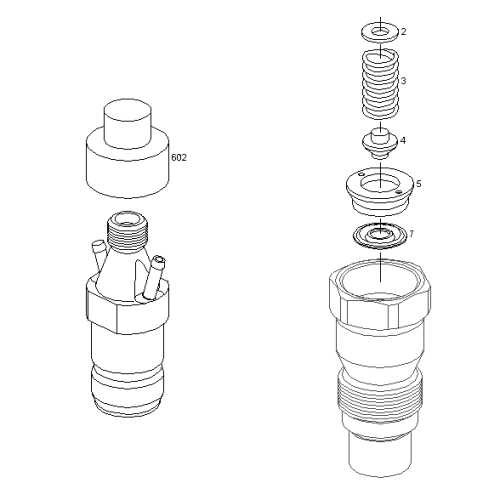 602

2

3

4

5

7